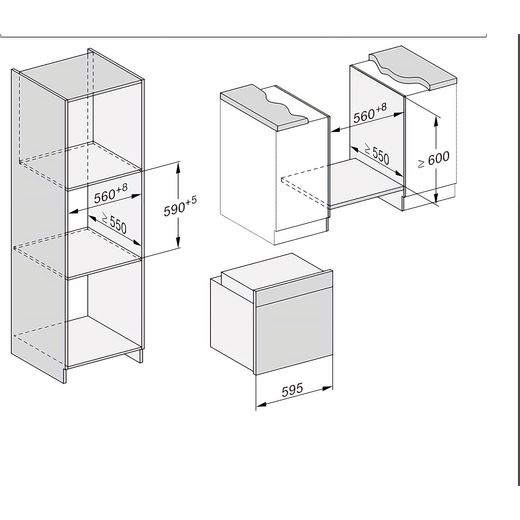 $560^{+8}$
$\geq 550$
$590^{+5}$
$560^{+8}$
$\geq 550$
$\geq 600$
595